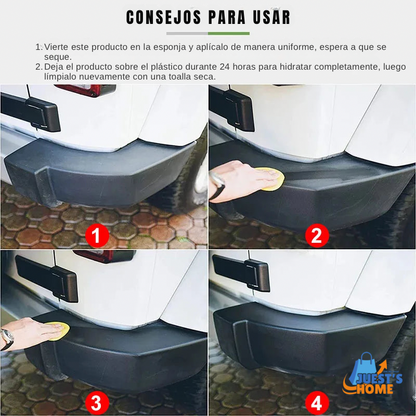 CONSEJOS PARA USAR

1. Vierte este producto en la esponja y aplícalo de manera uniforme, espera a que se seque.
2. Deja el producto sobre el plástico durante 24 horas para hidratar completamente, luego límpialo nuevamente con una toalla seca.

1

2

3

4

JUEST'S HOME