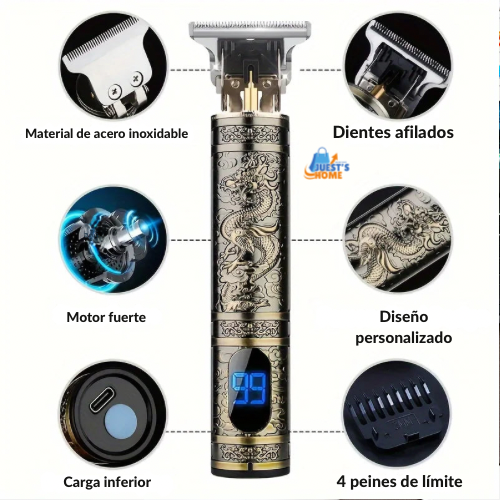 Material de acero inoxidable

Dientes afilados

JUEST'S HOME

Motor fuerte

Diseño personalizado

99

Carga inferior

4 peines de límite